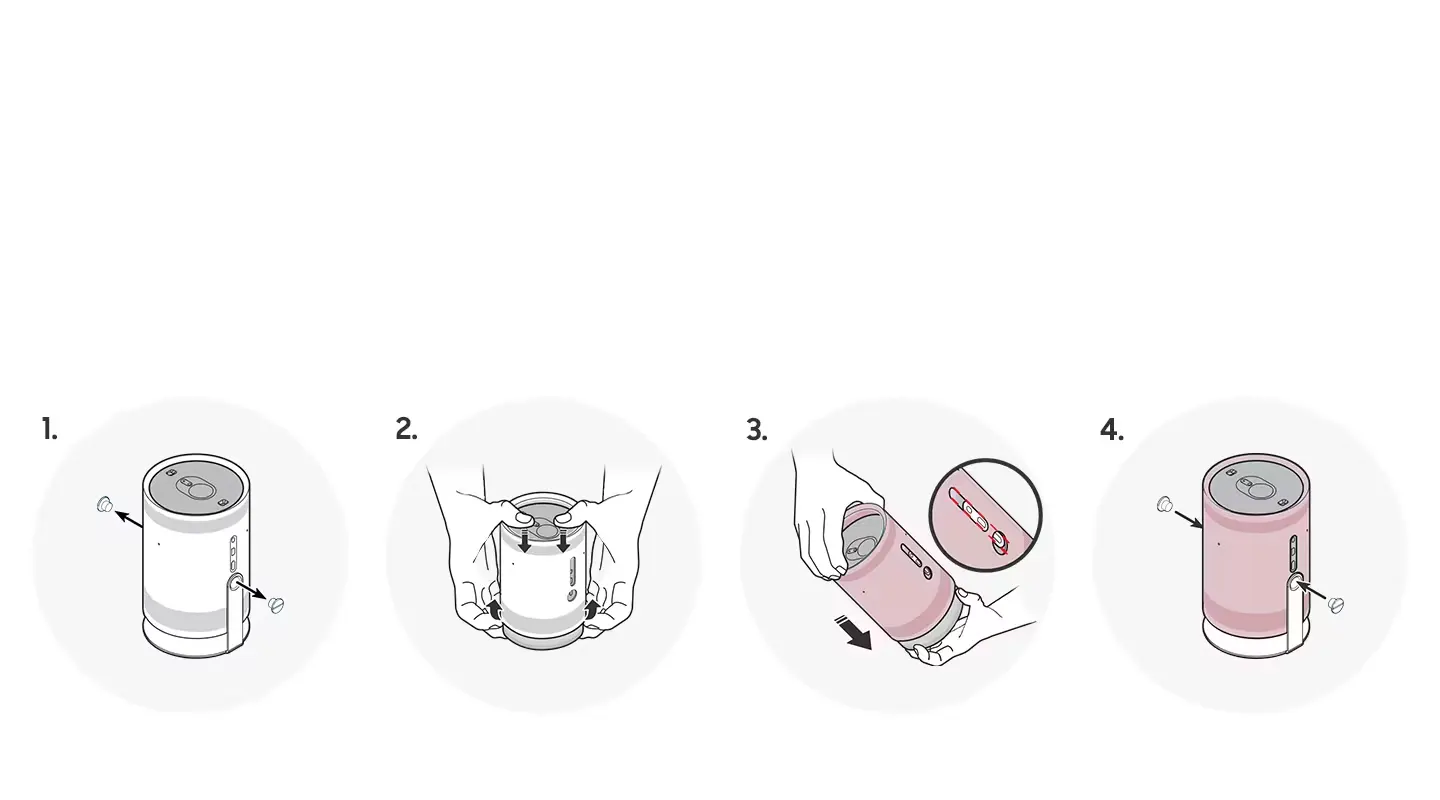 1.

2.

3.

4.