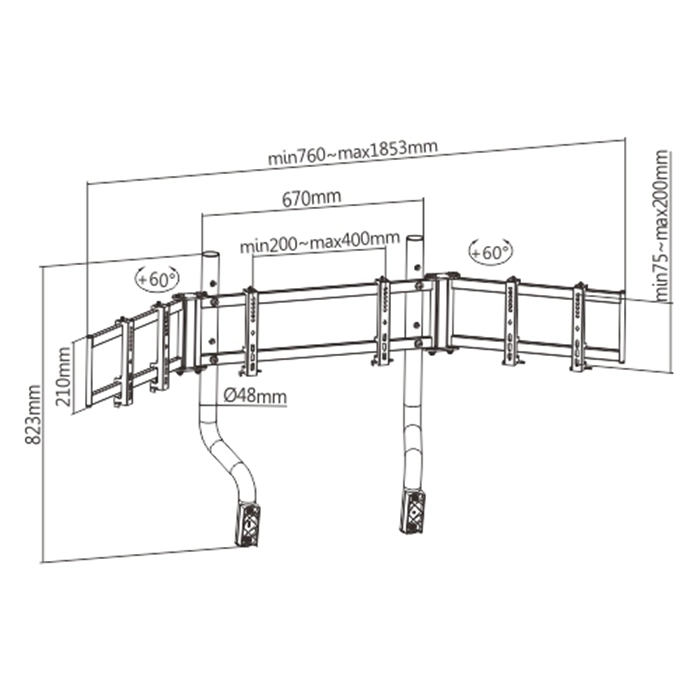 min760~max1853mm

670mm

min200~max400mm

+60°

+60°

min75~max200mm

210mm

823mm

Ø48mm