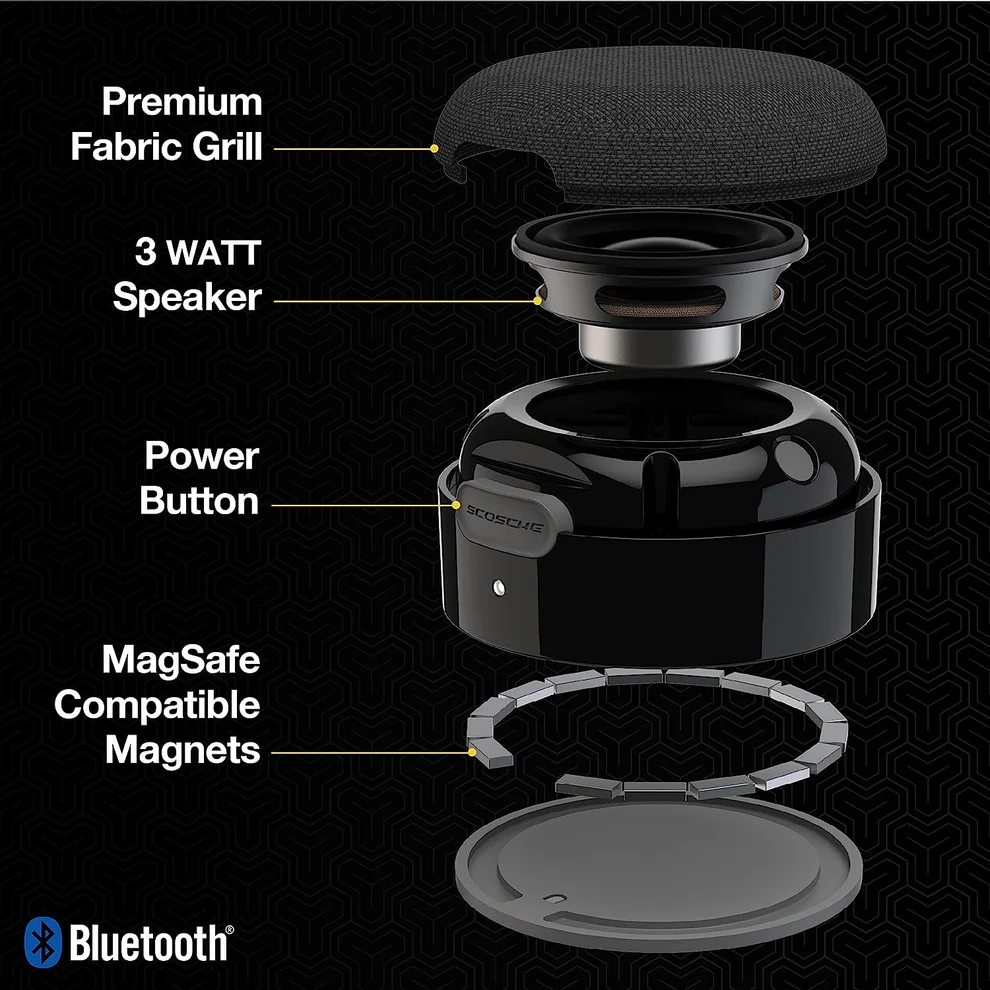 Premium Fabric Grill

3 WATT Speaker

Power Button

SCOSCHE

MagSafe Compatible Magnets

Bluetooth®