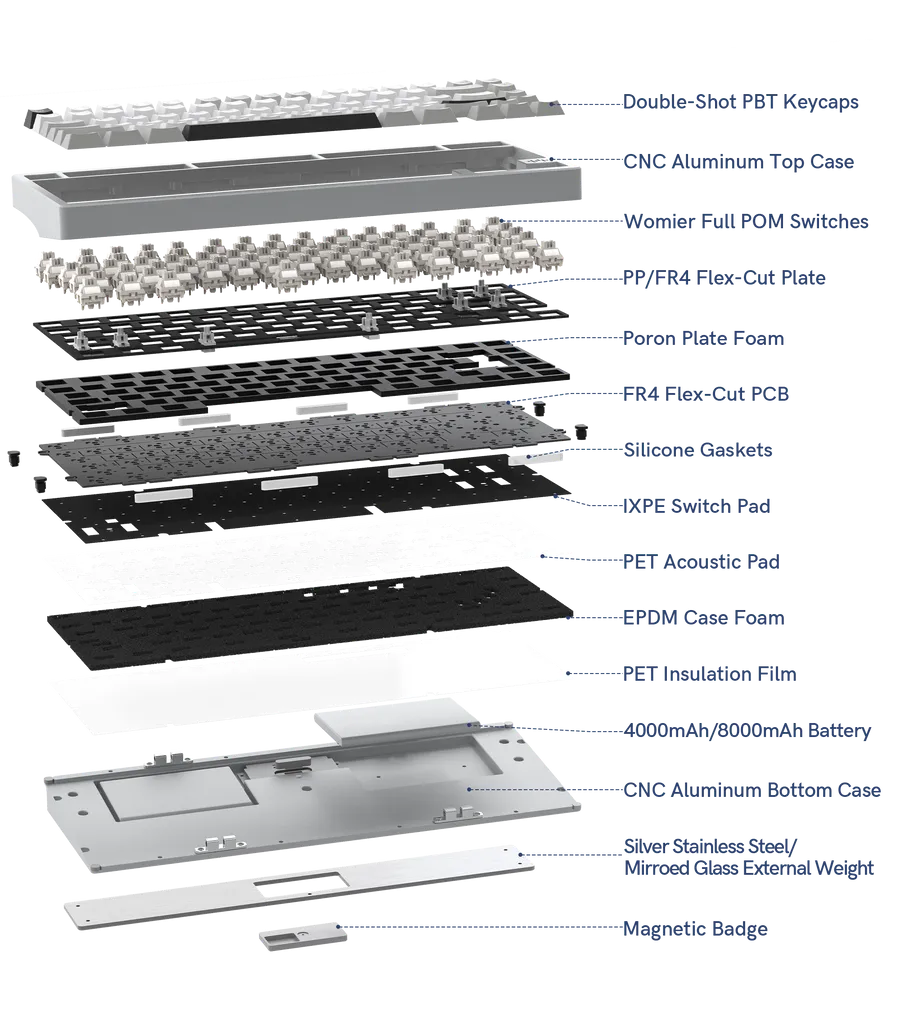 Double-Shot PBT Keycaps
CNC Aluminum Top Case
Womier Full POM Switches
PP/FR4 Flex-Cut Plate
Poron Plate Foam
FR4 Flex-Cut PCB
Silicone Gaskets
IXPE Switch Pad
PET Acoustic Pad
EPDM Case Foam
PET Insulation Film
4000mAh/8000mAh Battery
CNC Aluminum Bottom Case
Silver Stainless Steel/
Mirroed Glass External Weight
Magnetic Badge